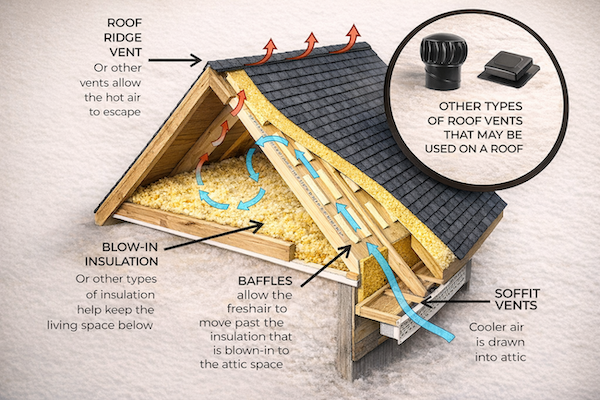 ROOF RIDGE VENT
Or other vents allow the hot air to escape

OTHER TYPES OF ROOF VENTS THAT MAY BE USED ON A ROOF

BLOW-IN INSULATION
Or other types of insulation help keep the living space below

BAFFLES
allow the freshair to move past the insulation that is blown-in to the attic space

SOFFIT VENTS
Cooler air is drawn into attic